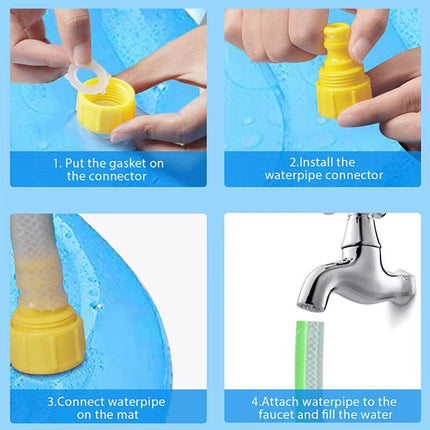 1. Put the gasket on the connector

2.Install the waterpipe connector

3.Connect waterpipe on the mat

4.Attach waterpipe to the faucet and fill the water