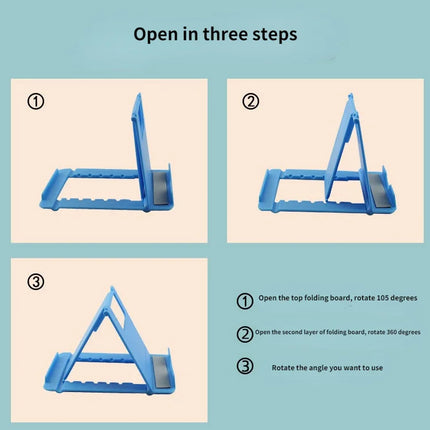 Open in three steps

①

②

③

① Open the top folding board, rotate 105 degrees

② Open the second layer of folding board, rotate 360 degrees

③ Rotate the angle you want to use