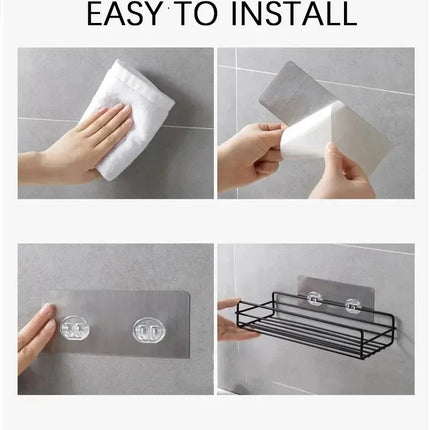 EASY TO INSTALL