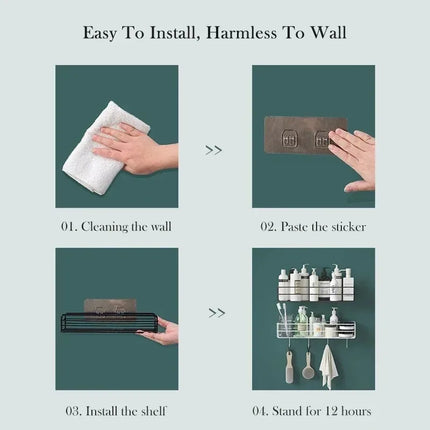 Easy To Install, Harmless To Wall

>>

01. Cleaning the wall

02. Paste the sticker

>>

03. Install the shelf

04. Stand for 12 hours